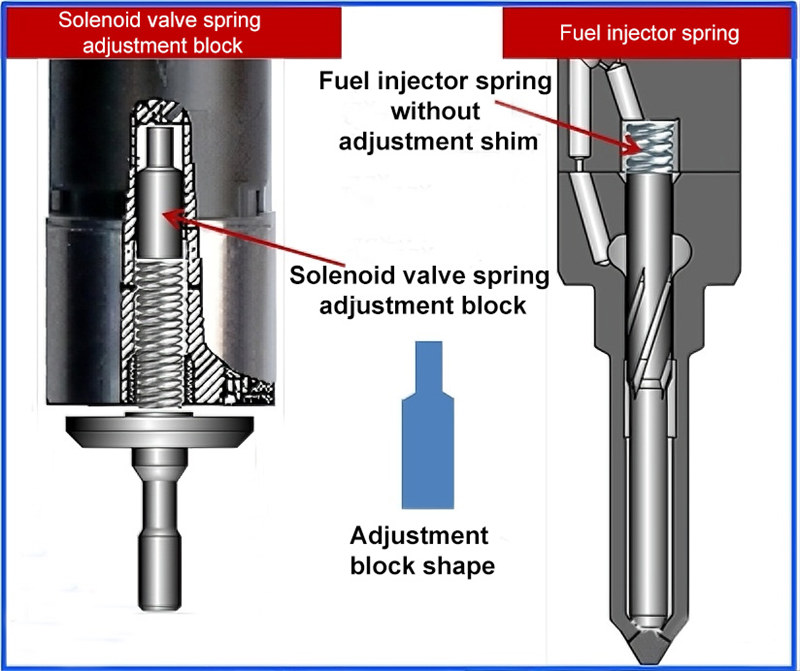 Solenoid valve spring adjustment block

Fuel injector spring

Fuel injector spring without adjustment shim

Solenoid valve spring adjustment block

Adjustment block shape